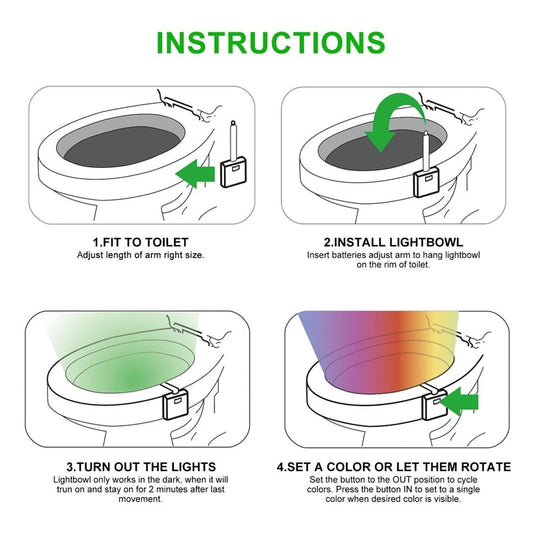 INSTRUCTIONS

1.FIT TO TOILET
Adjust length of arm right size.

2.INSTALL LIGHTBOWL
Insert batteries adjust arm to hang lightbowl on the rim of toilet.

3.TURN OUT THE LIGHTS
Lightbowl only works in the dark, when it will trun on and stay on for 2 minutes after last movement.

4.SET A COLOR OR LET THEM ROTATE
Set the button to the OUT position to cycle colors. Press the button IN to set to a single color when desired color is visible.